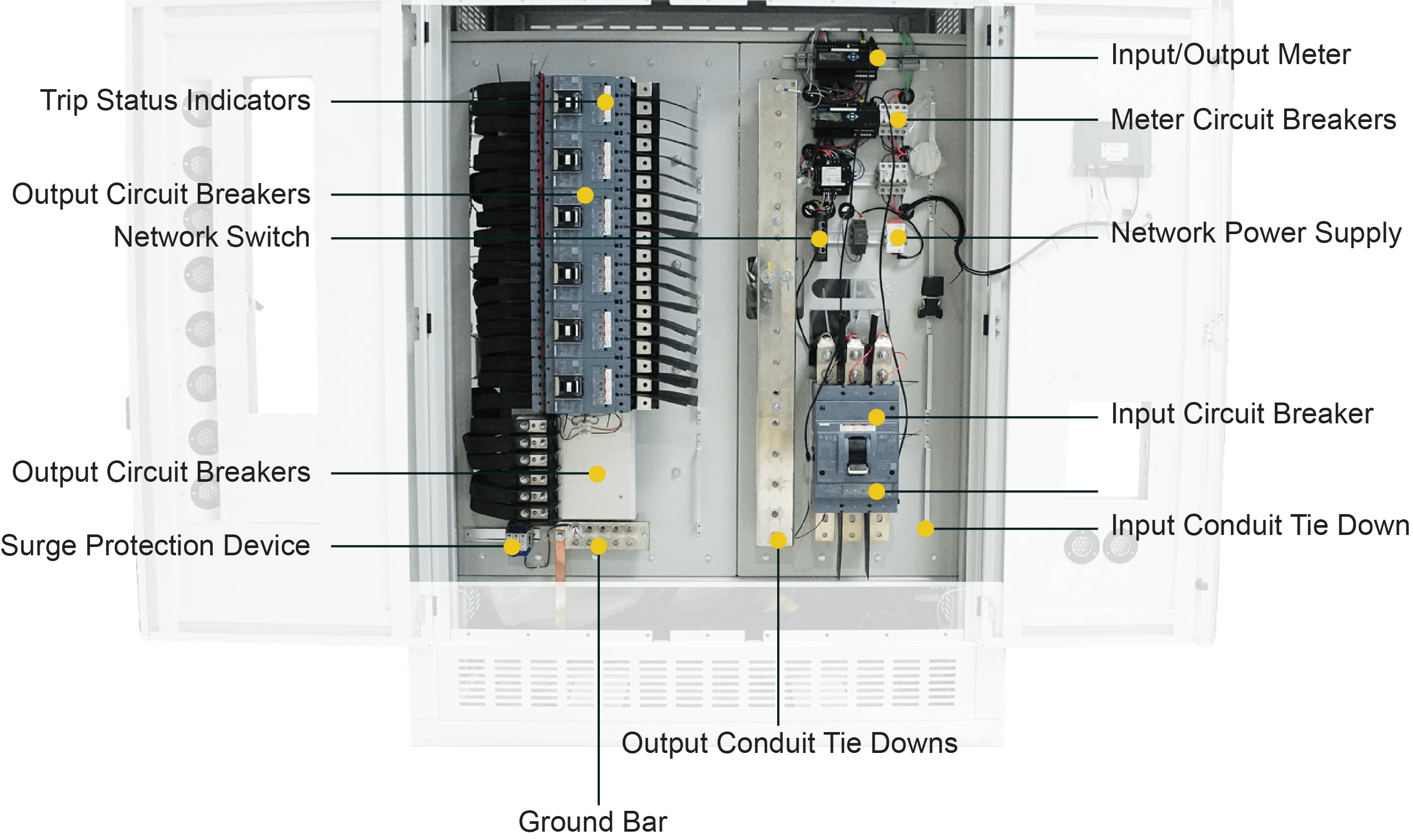 Trip Status Indicators

Output Circuit Breakers

Network Switch

Output Circuit Breakers

Surge Protection Device

Input/Output Meter

Meter Circuit Breakers

Network Power Supply

Input Circuit Breaker

Input Conduit Tie Down

Output Conduit Tie Downs

Ground Bar